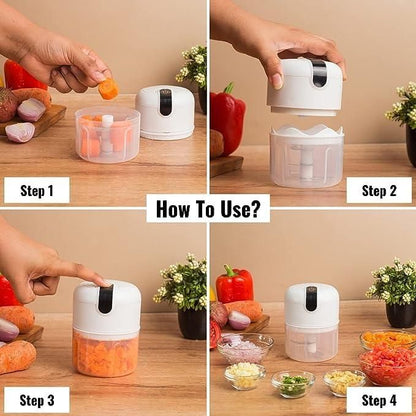 Step 1

Step 2

How To Use?

Step 3

Step 4